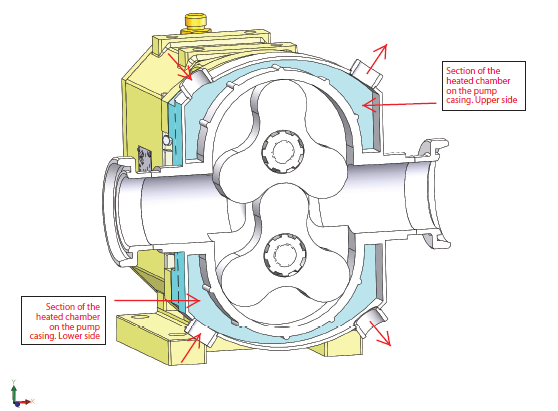 Section of the heated chamber on the pump casing. Upper side

Section of the heated chamber on the pump casing. Lower side

Y

X